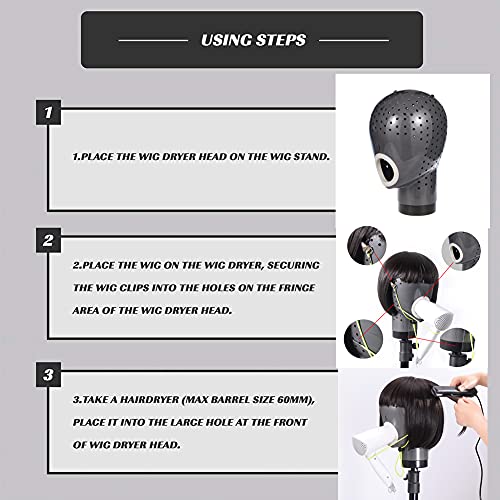 USING STEPS

1

1.PLACE THE WIG DRYER HEAD ON THE WIG STAND.

2

2.PLACE THE WIG ON THE WIG DRYER, SECURING THE WIG CLIPS INTO THE HOLES ON THE FRINGE AREA OF THE WIG DRYER HEAD.

3

3.TAKE A HAIRDRYER (MAX BARREL SIZE 60MM), PLACE IT INTO THE LARGE HOLE AT THE FRONT OF WIG DRYER HEAD.