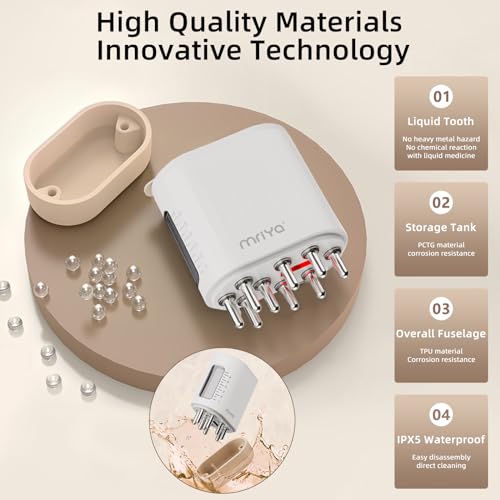 High Quality Materials
Innovative Technology

mriya

01
Liquid Tooth
No heavy metal hazard
No chemical reaction with liquid medicine

02
Storage Tank
PCTG material corrosion resistance

03
Overall Fuselage
TPU material Corrosion resistance

04
IPX5 Waterproof
Easy disassembly direct cleaning