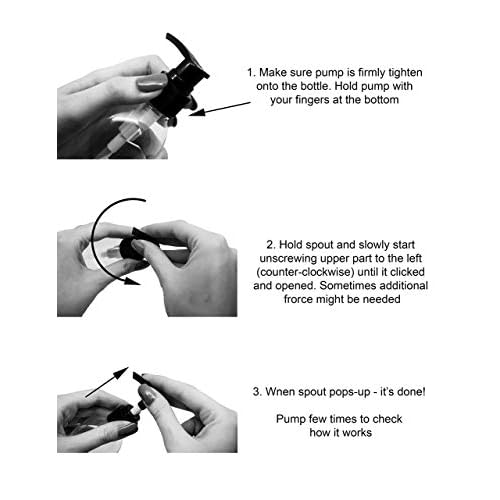 1. Make sure pump is firmly tighten onto the bottle. Hold pump with your fingers at the bottom

2. Hold spout and slowly start unscrewing upper part to the left (counter-clockwise) until it clicked and opened. Sometimes additional frorce might be needed

3. Wnen spout pops-up - it's done!

Pump few times to check how it works