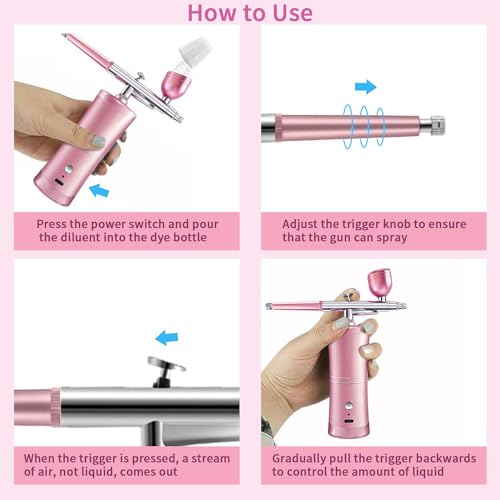 How to Use

Press the power switch and pour the diluent into the dye bottle

Adjust the trigger knob to ensure that the gun can spray

When the trigger is pressed, a stream of air, not liquid, comes out

Gradually pull the trigger backwards to control the amount of liquid