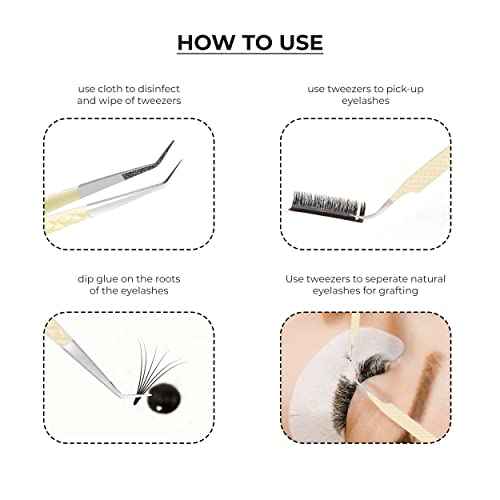 HOW TO USE

use cloth to disinfect and wipe of tweezers

use tweezers to pick-up eyelashes

dip glue on the roots of the eyelashes

Use tweezers to seperate natural eyelashes for grafting