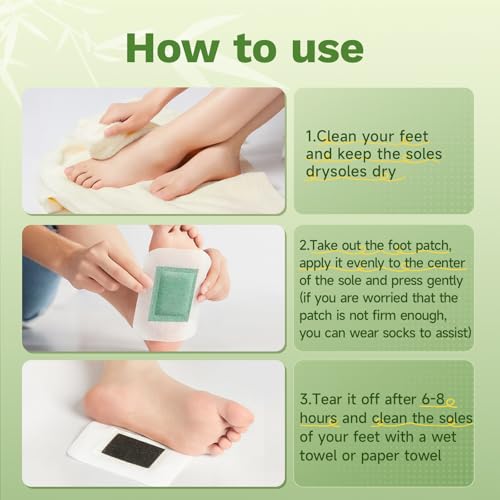 How to use

1.Clean your feet and keep the soles drysoles dry

2.Take out the foot patch, apply it evenly to the center of the sole and press gently (if you are worried that the patch is not firm enough, you can wear socks to assist)

3.Tear it off after 6-8 hours and clean the soles of your feet with a wet towel or paper towel