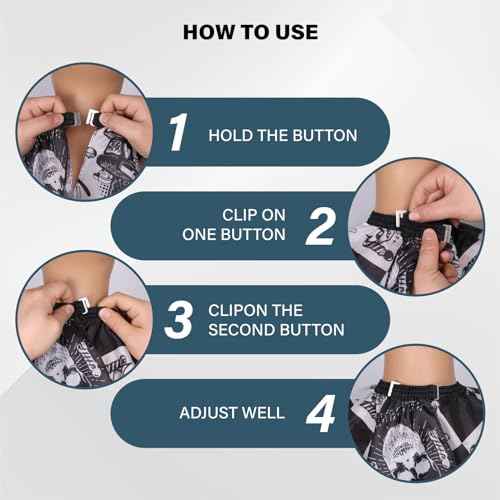 HOW TO USE

1 HOLD THE BUTTON

CLIP ON ONE BUTTON 2

3 CLIPON THE SECOND BUTTON

ADJUST WELL 4