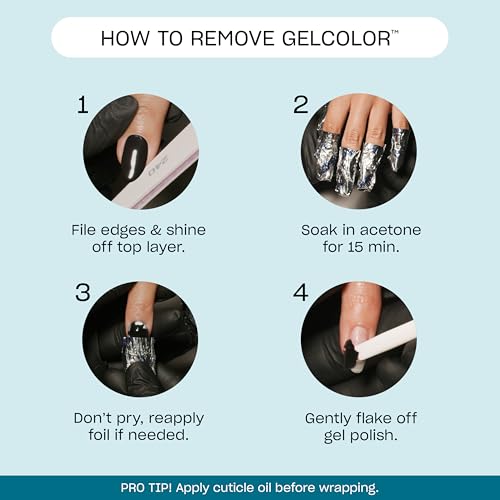 HOW TO REMOVE GELCOLOR™

1

240

File edges & shine off top layer.

2

Soak in acetone for 15 min.

3

Don't pry, reapply foil if needed.

4

Gently flake off gel polish.

PRO TIP! Apply cuticle oil before wrapping.