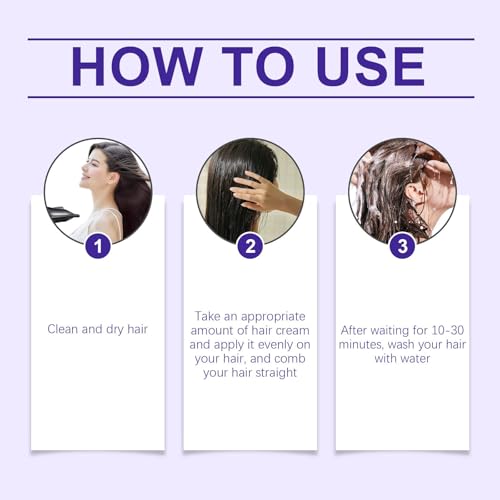 HOW TO USE

1

Clean and dry hair

2

Take an appropriate amount of hair cream and apply it evenly on your hair, and comb your hair straight

3

After waiting for 10-30 minutes, wash your hair with water