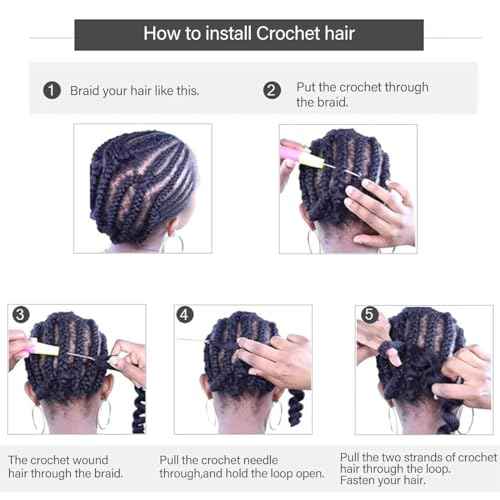 How to install Crochet hair

1 Braid your hair like this.

2 Put the crochet through the braid.

3

4

5

The crochet wound hair through the braid.

Pull the crochet needle through,and hold the loop open.

Pull the two strands of crochet hair through the loop. Fasten your hair.