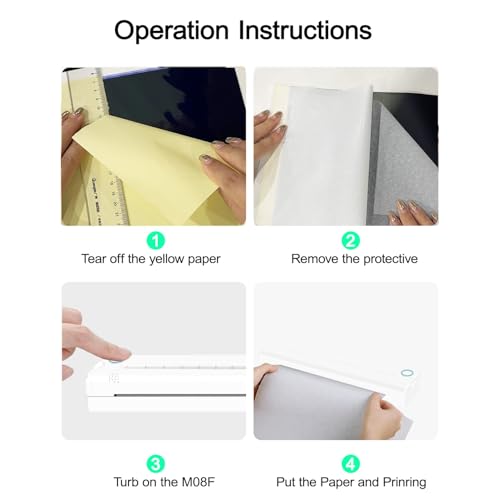 Operation Instructions

1
Tear off the yellow paper

2
Remove the protective

3
Turb on the M08F

4
Put the Paper and Prinring