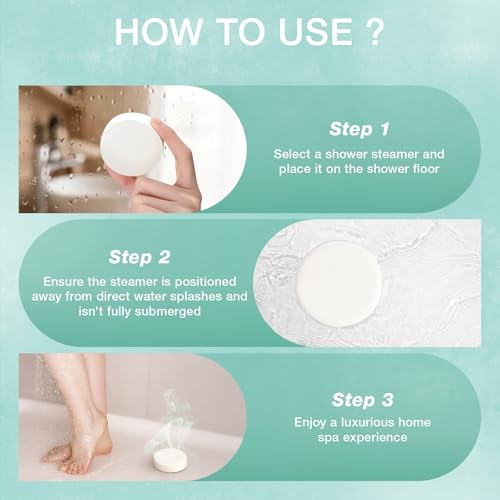 HOW TO USE ?

Step 1
Select a shower steamer and place it on the shower floor

Step 2
Ensure the steamer is positioned away from direct water splashes and isn't fully submerged

Step 3
Enjoy a luxurious home spa experience