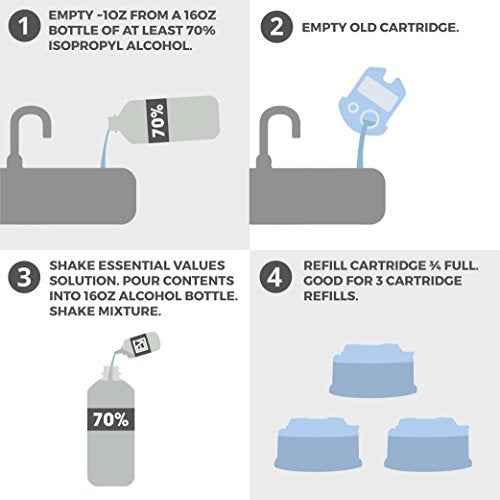 1 EMPTY ~1OZ FROM A 16OZ BOTTLE OF AT LEAST 70% ISOPROPYL ALCOHOL.

70%

2 EMPTY OLD CARTRIDGE.

3 SHAKE ESSENTIAL VALUES SOLUTION. POUR CONTENTS INTO 16OZ ALCOHOL BOTTLE. SHAKE MIXTURE.

70%

4 REFILL CARTRIDGE ¾ FULL. GOOD FOR 3 CARTRIDGE REFILLS.