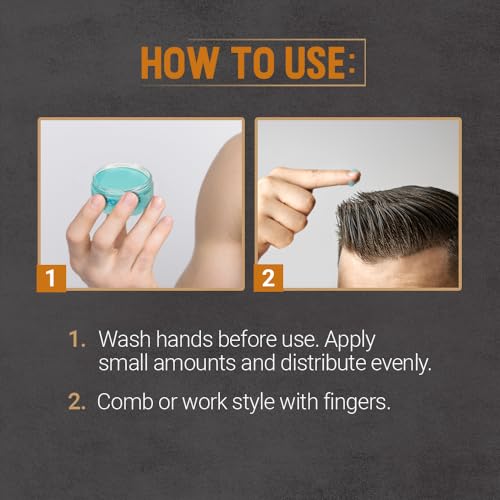 HOW TO USE:

1

2

1. Wash hands before use. Apply small amounts and distribute evenly.

2. Comb or work style with fingers.