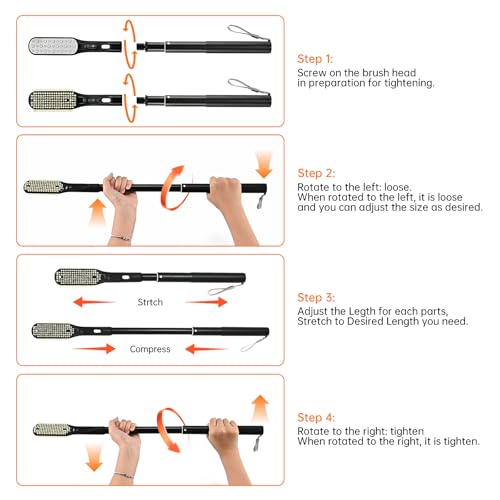 Step 1:
Screw on the brush head in preparation for tightening.

Step 2:
Rotate to the left: loose.
When rotated to the left, it is loose and you can adjust the size as desired.

Strtch

Compress

Step 3:
Adjust the Legth for each parts,
Stretch to Desired Length you need.

Step 4:
Rotate to the right: tighten
When rotated to the right, it is tighten.