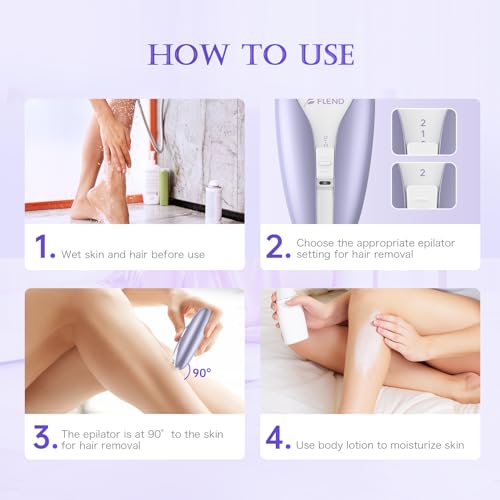 HOW TO USE

FLEND

2
1

2

1. Wet skin and hair before use

2. Choose the appropriate epilator setting for hair removal

90°

3. The epilator is at 90° to the skin for hair removal

4. Use body lotion to moisturize skin