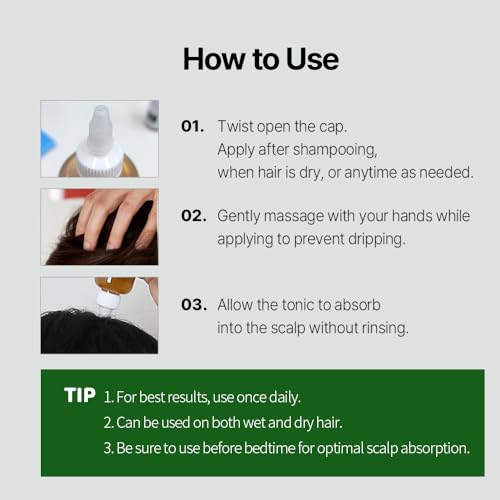 How to Use

01. Twist open the cap.
Apply after shampooing,
when hair is dry, or anytime as needed.

02. Gently massage with your hands while applying to prevent dripping.

03. Allow the tonic to absorb into the scalp without rinsing.

TIP 1. For best results, use once daily.
2. Can be used on both wet and dry hair.
3. Be sure to use before bedtime for optimal scalp absorption.