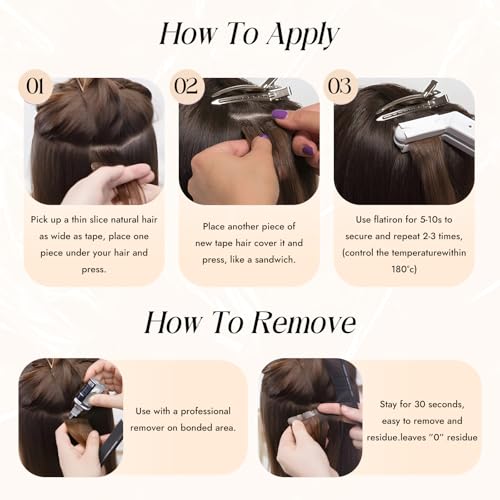 How To Apply

01

Pick up a thin slice natural hair as wide as tape, place one piece under your hair and press.

02

Place another piece of new tape hair cover it and press, like a sandwich.

03

Use flatiron for 5-10s to secure and repeat 2-3 times, (control the temperaturewithin 180°c)

How To Remove

Use with a professional remover on bonded area.

Stay for 30 seconds, easy to remove and residue.leaves "0" residue