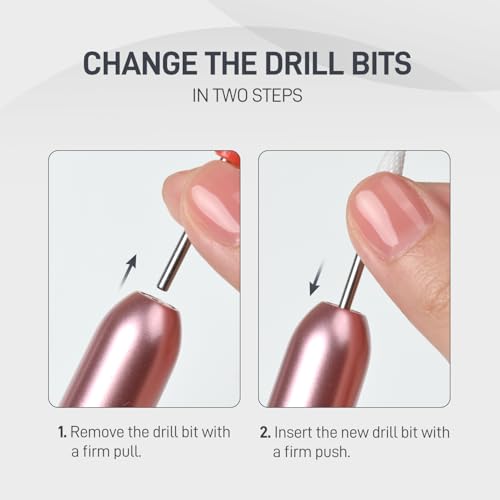 CHANGE THE DRILL BITS
IN TWO STEPS

1. Remove the drill bit with a firm pull.

2. Insert the new drill bit with a firm push.