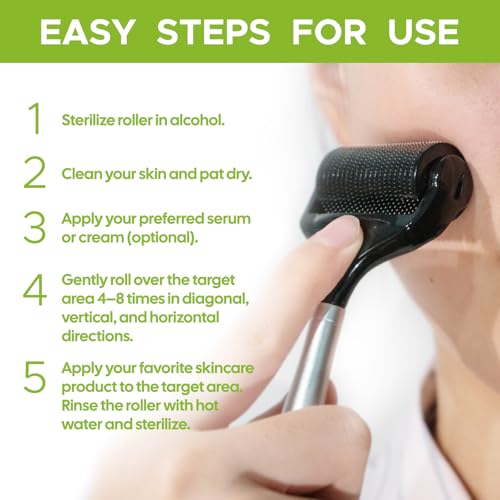 EASY STEPS FOR USE

1 Sterilize roller in alcohol.

2 Clean your skin and pat dry.

3 Apply your preferred serum or cream (optional).

4 Gently roll over the target area 4–8 times in diagonal, vertical, and horizontal directions.

5 Apply your favorite skincare product to the target area. Rinse the roller with hot water and sterilize.