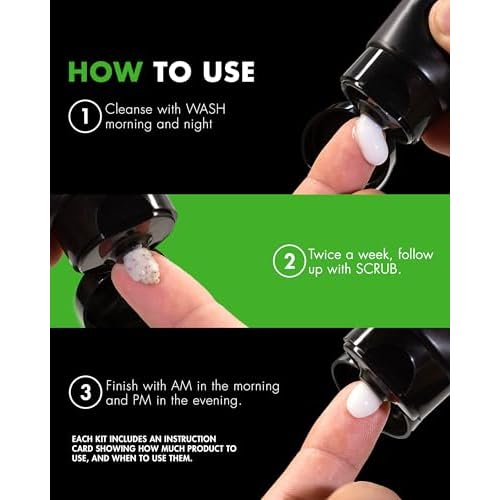 HOW TO USE

1 Cleanse with WASH morning and night

2 Twice a week, follow up with SCRUB.

3 Finish with AM in the morning and PM in the evening.

EACH KIT INCLUDES AN INSTRUCTION CARD SHOWING HOW MUCH PRODUCT TO USE, AND WHEN TO USE THEM.