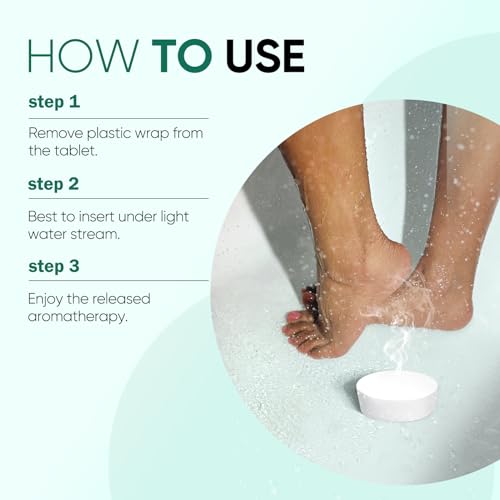 HOW TO USE

step 1

Remove plastic wrap from the tablet.

step 2

Best to insert under light water stream.

step 3

Enjoy the released aromatherapy.