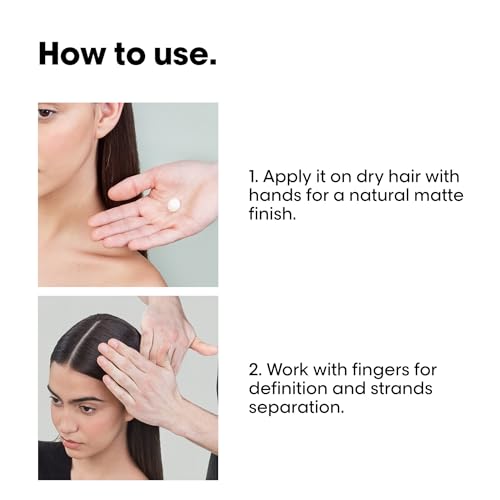 How to use.

1. Apply it on dry hair with hands for a natural matte finish.

2. Work with fingers for definition and strands separation.