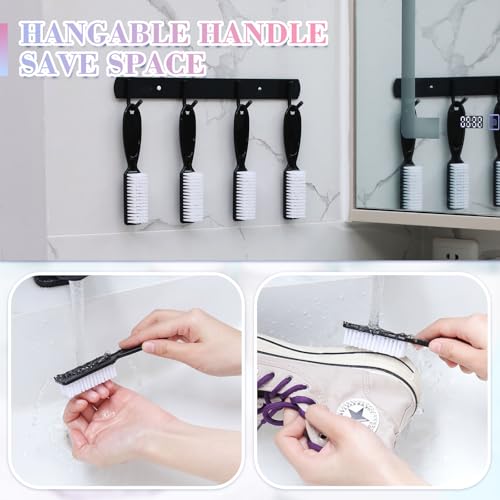 HANGABLE HANDLE
SAVE SPACE

8888