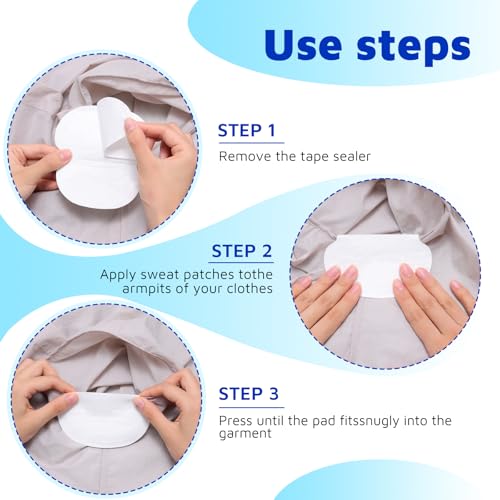 Use steps

STEP 1

Remove the tape sealer

STEP 2

Apply sweat patches tothe armpits of your clothes

STEP 3

Press until the pad fitssnugly into the garment