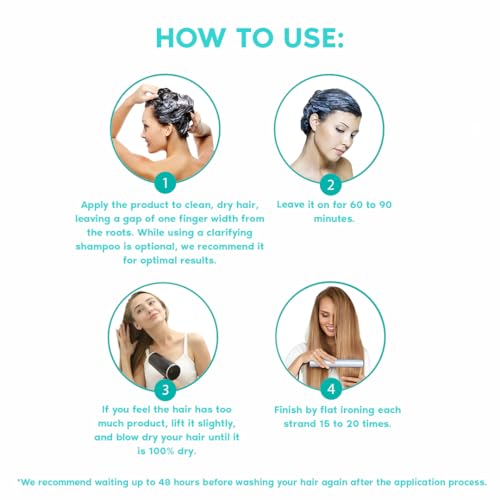 HOW TO USE:

1

Apply the product to clean, dry hair, leaving a gap of one finger width from the roots. While using a clarifying shampoo is optional, we recommend it for optimal results.

2

Leave it on for 60 to 90 minutes.

3

If you feel the hair has too much product, lift it slightly, and blow dry your hair until it is 100% dry.

4

Finish by flat ironing each strand 15 to 20 times.

*We recommend waiting up to 48 hours before washing your hair again after the application process.