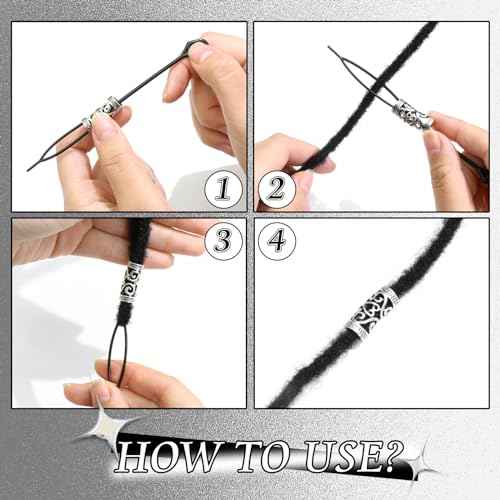 1
2
3
4
HOW TO USE?