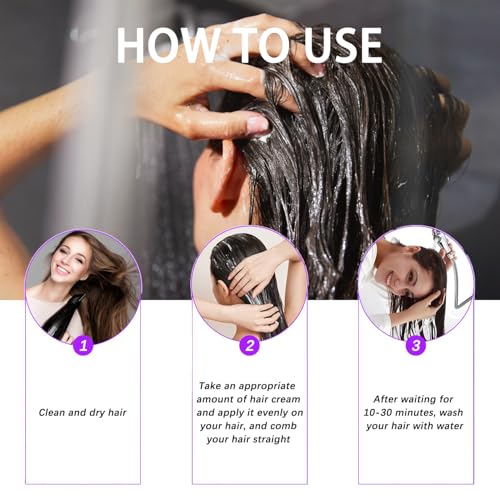 HOW TO USE

1

Clean and dry hair

2

Take an appropriate amount of hair cream and apply it evenly on your hair, and comb your hair straight

3

After waiting for 10-30 minutes, wash your hair with water