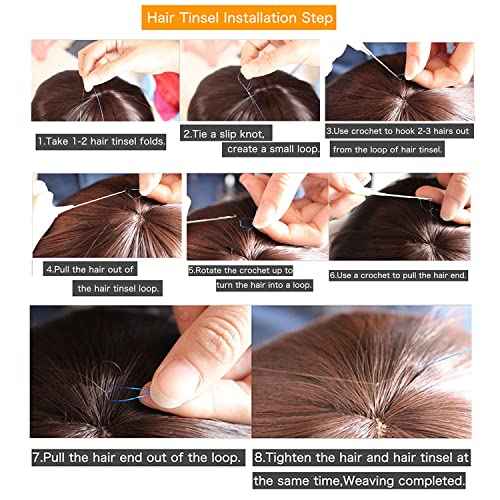 Hair Tinsel Installation Step

1.Take 1-2 hair tinsel folds.

2.Tie a slip knot, create a small loop.

3.Use crochet to hook 2-3 hairs out from the loop of hair tinsel.

4.Pull the hair out of the hair tinsel loop.

5.Rotate the crochet up to turn the hair into a loop.

6.Use a crochet to pull the hair end.

7.Pull the hair end out of the loop.

8.Tighten the hair and hair tinsel at the same time,Weaving completed.