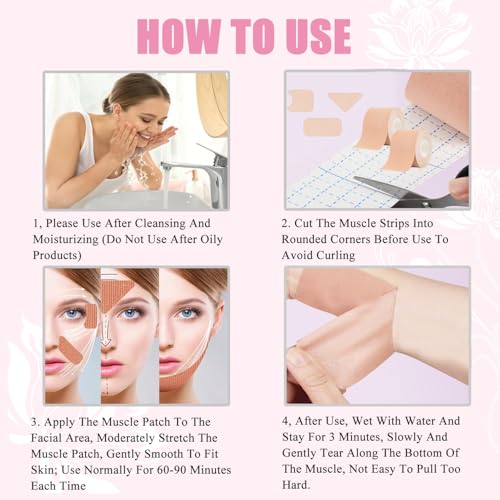 HOW TO USE

1, Please Use After Cleansing And Moisturizing (Do Not Use After Oily Products)

2. Cut The Muscle Strips Into Rounded Corners Before Use To Avoid Curling

3. Apply The Muscle Patch To The Facial Area, Moderately Stretch The Muscle Patch, Gently Smooth To Fit Skin; Use Normally For 60-90 Minutes Each Time

4, After Use, Wet With Water And Stay For 3 Minutes, Slowly And Gently Tear Along The Bottom Of The Muscle, Not Easy To Pull Too Hard.