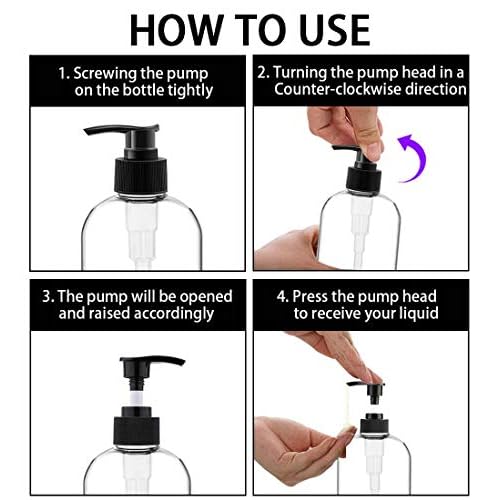 HOW TO USE

1. Screwing the pump on the bottle tightly

2. Turning the pump head in a Counter-clockwise direction

3. The pump will be opened and raised accordingly

4. Press the pump head to receive your liquid