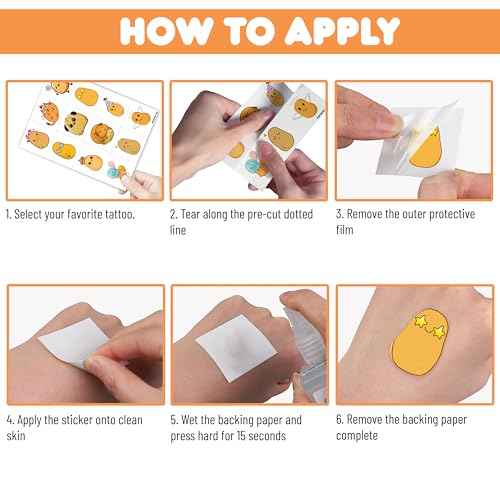 HOW TO APPLY

1. Select your favorite tattoo.

2. Tear along the pre-cut dotted line

3. Remove the outer protective film

4. Apply the sticker onto clean skin

5. Wet the backing paper and press hard for 15 seconds

6. Remove the backing paper complete