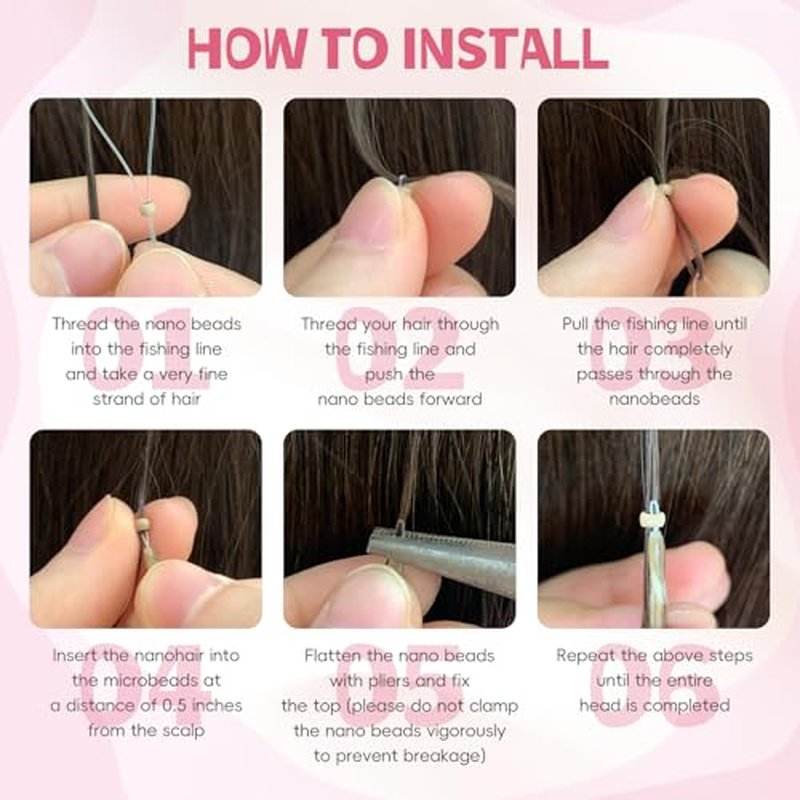 HOW TO INSTALL

01
Thread the nano beads into the fishing line and take a very fine strand of hair

02
Thread your hair through the fishing line and push the nano beads forward

03
Pull the fishing line until the hair completely passes through the nanobeads

04
Insert the nanohair into the microbeads at a distance of 0.5 inches from the scalp

05
Flatten the nano beads with pliers and fix the top (please do not clamp the nano beads vigorously to prevent breakage)

06
Repeat the above steps until the entire head is completed