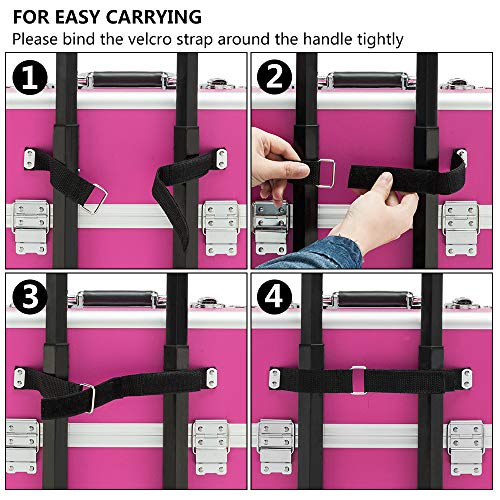 FOR EASY CARRYING
Please bind the velcro strap around the handle tightly

1

2

3

4