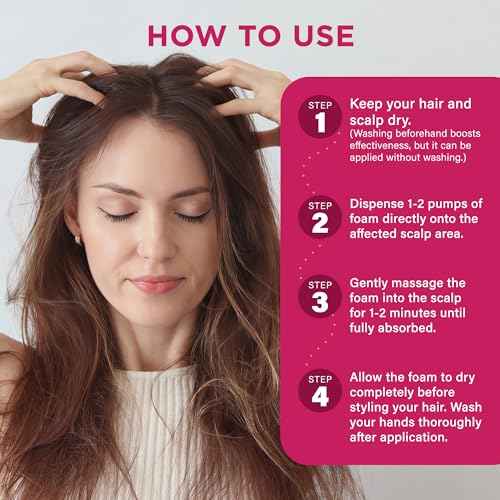 HOW TO USE

STEP 1
Keep your hair and scalp dry.
(Washing beforehand boosts effectiveness, but it can be applied without washing.)

STEP 2
Dispense 1-2 pumps of foam directly onto the affected scalp area.

STEP 3
Gently massage the foam into the scalp for 1-2 minutes until fully absorbed.

STEP 4
Allow the foam to dry completely before styling your hair. Wash your hands thoroughly after application.