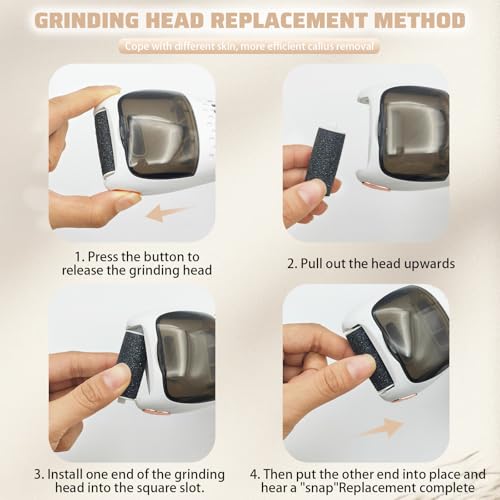 GRINDING HEAD REPLACEMENT METHOD

Cope with different skin, more efficient callus removal

1. Press the button to release the grinding head

2. Pull out the head upwards

3. Install one end of the grinding head into the square slot.

4. Then put the other end into place and hear a "snap"Replacement complete