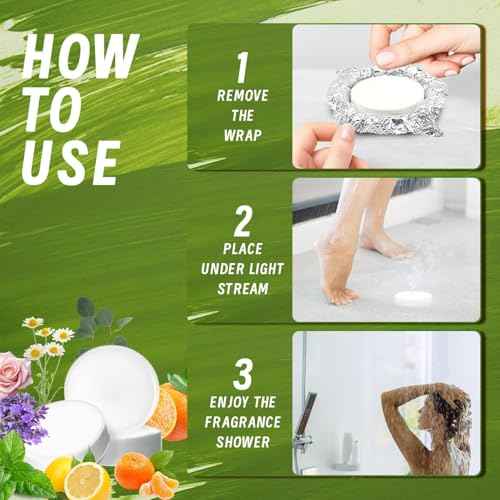 HOW TO USE

1
REMOVE THE WRAP

2
PLACE UNDER LIGHT STREAM

3
ENJOY THE FRAGRANCE SHOWER