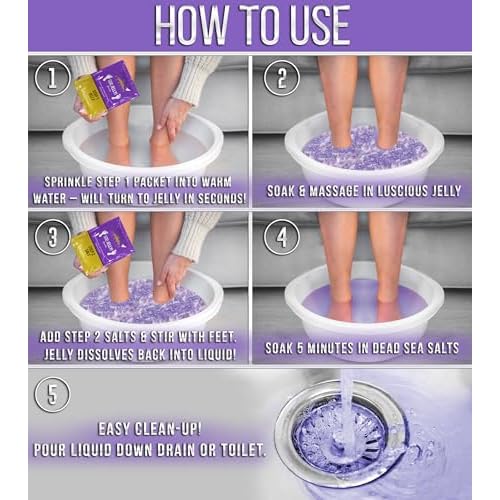 HOW TO USE

1

SPRINKLE STEP 1 PACKET INTO WARM WATER – WILL TURN TO JELLY IN SECONDS!

2

SOAK & MASSAGE IN LUSCIOUS JELLY

3

ADD STEP 2 SALTS & STIR WITH FEET. JELLY DISSOLVES BACK INTO LIQUID!

4

SOAK 5 MINUTES IN DEAD SEA SALTS

5

EASY CLEAN-UP! POUR LIQUID DOWN DRAIN OR TOILET.