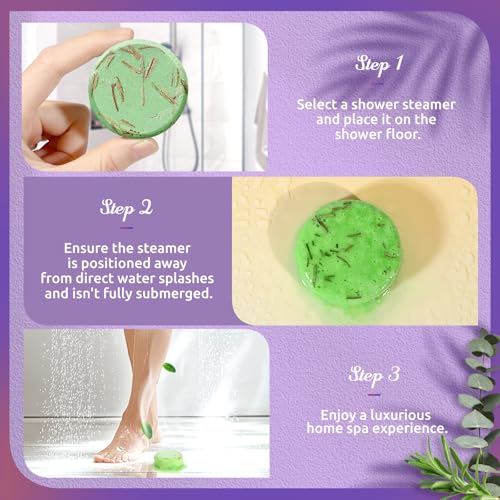 Step 1

Select a shower steamer and place it on the shower floor.

Step 2

Ensure the steamer is positioned away from direct water splashes and isn't fully submerged.

Step 3

Enjoy a luxurious home spa experience.