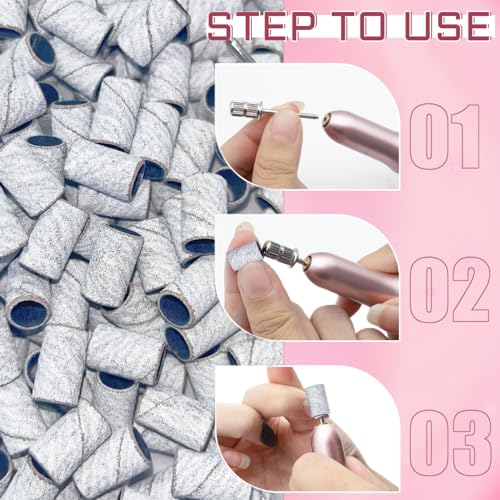 STEP TO USE

01

02

03