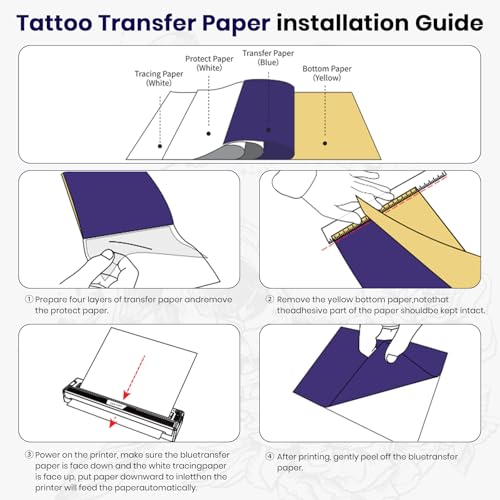 Tattoo Transfer Paper installation Guide

Tracing Paper (White)

Protect Paper (White)

Transfer Paper (Blue)

Bottom Paper (Yellow)

① Prepare four layers of transfer paper andremove the protect paper.

② Remove the yellow bottom paper,notethat theadhesive part of the paper shouldbe kept intact.

③ Power on the printer, make sure the bluetransfer paper is face down and the white tracingpaper is face up, put paper downward to inletthen the printer will feed the paperautomatically.

④ After printing, gently peel off the bluetransfer paper.