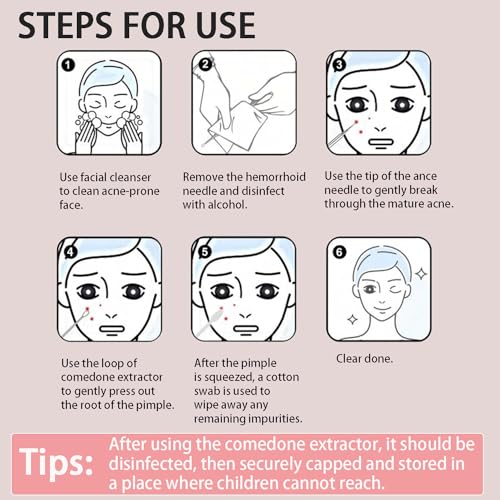 STEPS FOR USE

1

Use facial cleanser to clean acne-prone face.

2

Remove the hemorrhoid needle and disinfect with alcohol.

3

Use the tip of the ance needle to gently break through the mature acne.

4

Use the loop of comedone extractor to gently press out the root of the pimple.

5

After the pimple is squeezed, a cotton swab is used to wipe away any remaining impurities.

6

Clear done.

Tips: After using the comedone extractor, it should be disinfected, then securely capped and stored in a place where children cannot reach.