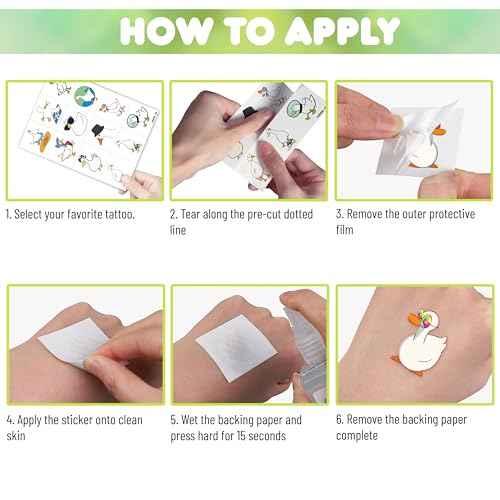 HOW TO APPLY

1. Select your favorite tattoo.

2. Tear along the pre-cut dotted line

3. Remove the outer protective film

4. Apply the sticker onto clean skin

5. Wet the backing paper and press hard for 15 seconds

6. Remove the backing paper complete