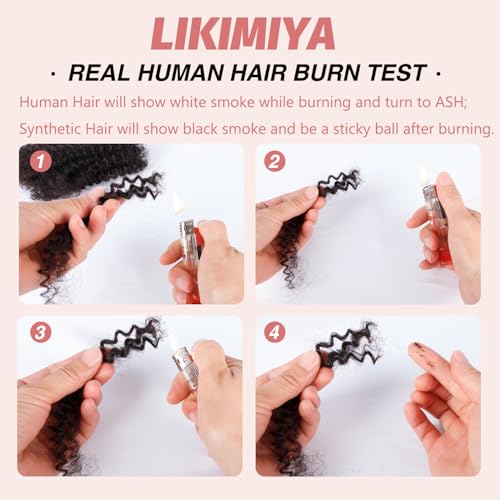 LIKIMIYA

· REAL HUMAN HAIR BURN TEST ·

Human Hair will show white smoke while burning and turn to ASH;
Synthetic Hair will show black smoke and be a sticky ball after burning.

1

2

3

4