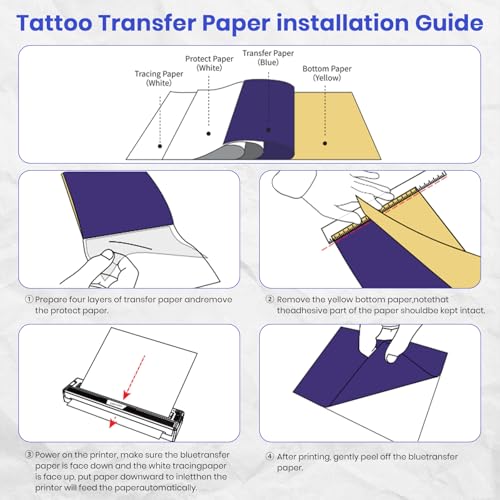 Tattoo Transfer Paper installation Guide

Tracing Paper (White)

Protect Paper (White)

Transfer Paper (Blue)

Bottom Paper (Yellow)

① Prepare four layers of transfer paper andremove the protect paper.

② Remove the yellow bottom paper,notethat theadhesive part of the paper shouldbe kept intact.

③ Power on the printer, make sure the bluetransfer paper is face down and the white tracingpaper is face up, put paper downward to inletthen the printer will feed the paperautomatically.

④ After printing, gently peel off the bluetransfer paper.