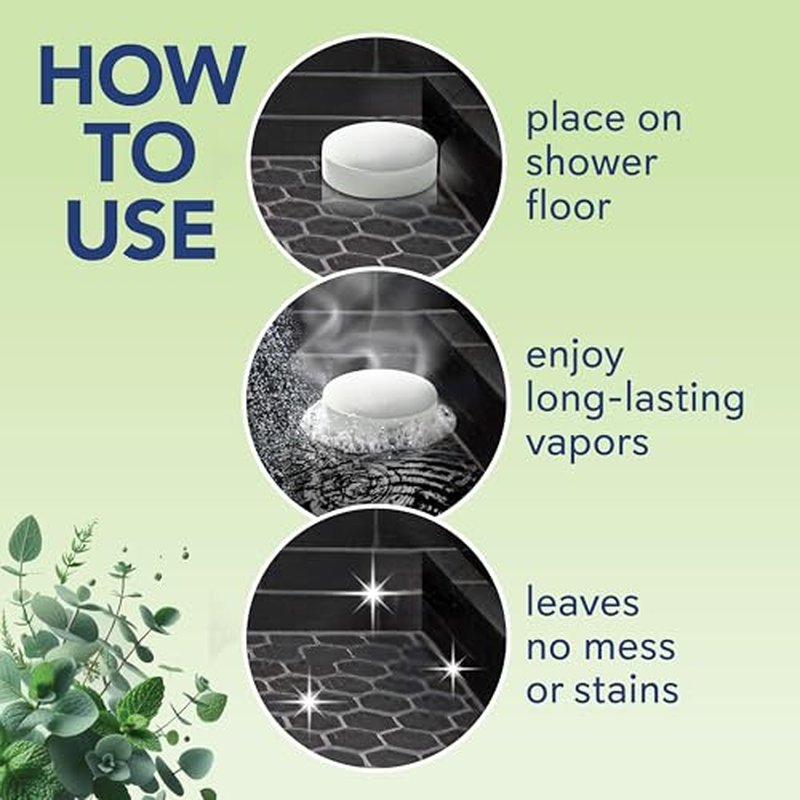 HOW TO USE

place on shower floor

enjoy long-lasting vapors

leaves no mess or stains