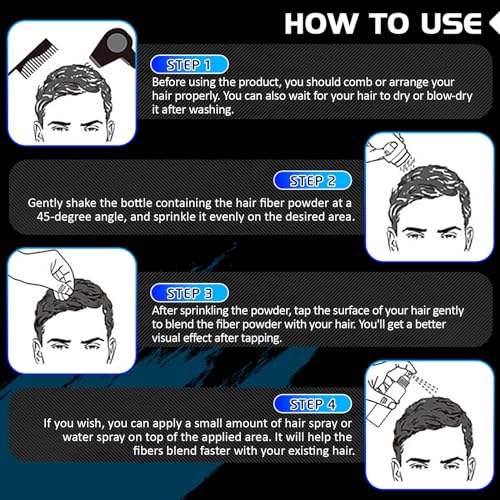 HOW TO USE

STEP 1
Before using the product, you should comb or arrange your hair properly. You can also wait for your hair to dry or blow-dry it after washing.

STEP 2
Gently shake the bottle containing the hair fiber powder at a 45-degree angle, and sprinkle it evenly on the desired area.

STEP 3
After sprinkling the powder, tap the surface of your hair gently to blend the fiber powder with your hair. You'll get a better visual effect after tapping.

STEP 4
If you wish, you can apply a small amount of hair spray or water spray on top of the applied area. It will help the fibers blend faster with your existing hair.