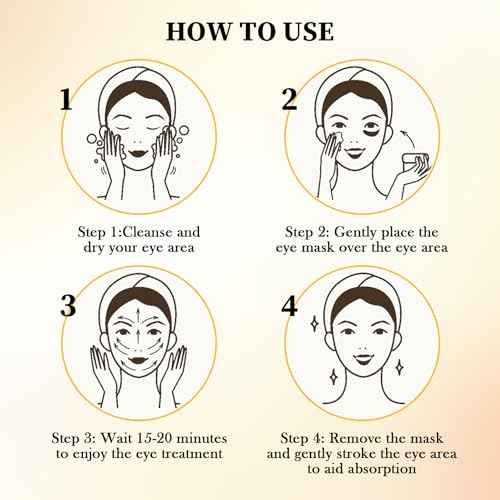 HOW TO USE

1

Step 1:Cleanse and dry your eye area

2

Step 2: Gently place the eye mask over the eye area

3

Step 3: Wait 15-20 minutes to enjoy the eye treatment

4

Step 4: Remove the mask and gently stroke the eye area to aid absorption