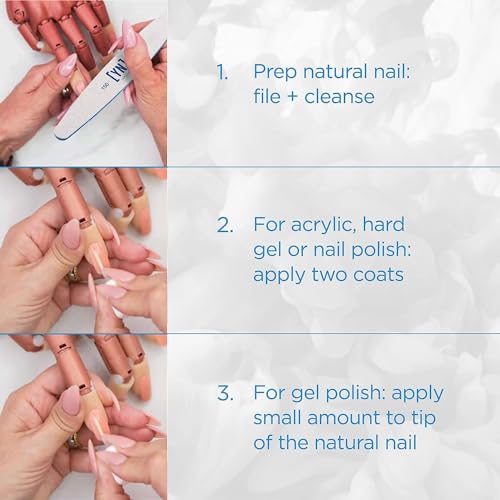 [YN]
150

1. Prep natural nail: file + cleanse

2. For acrylic, hard gel or nail polish: apply two coats

3. For gel polish: apply small amount to tip of the natural nail