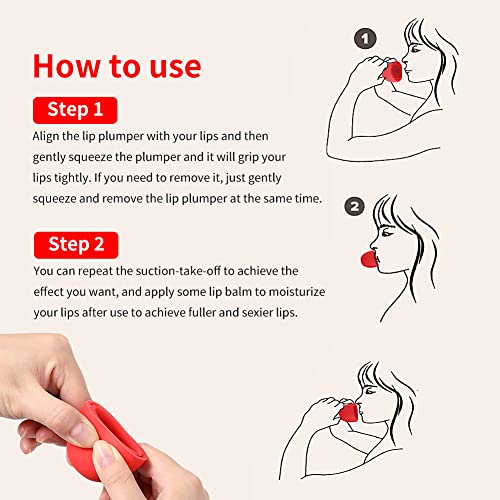 How to use

Step 1

Align the lip plumper with your lips and then gently squeeze the plumper and it will grip your lips tightly. If you need to remove it, just gently squeeze and remove the lip plumper at the same time.

Step 2

You can repeat the suction-take-off to achieve the effect you want, and apply some lip balm to moisturize your lips after use to achieve fuller and sexier lips.

1

2